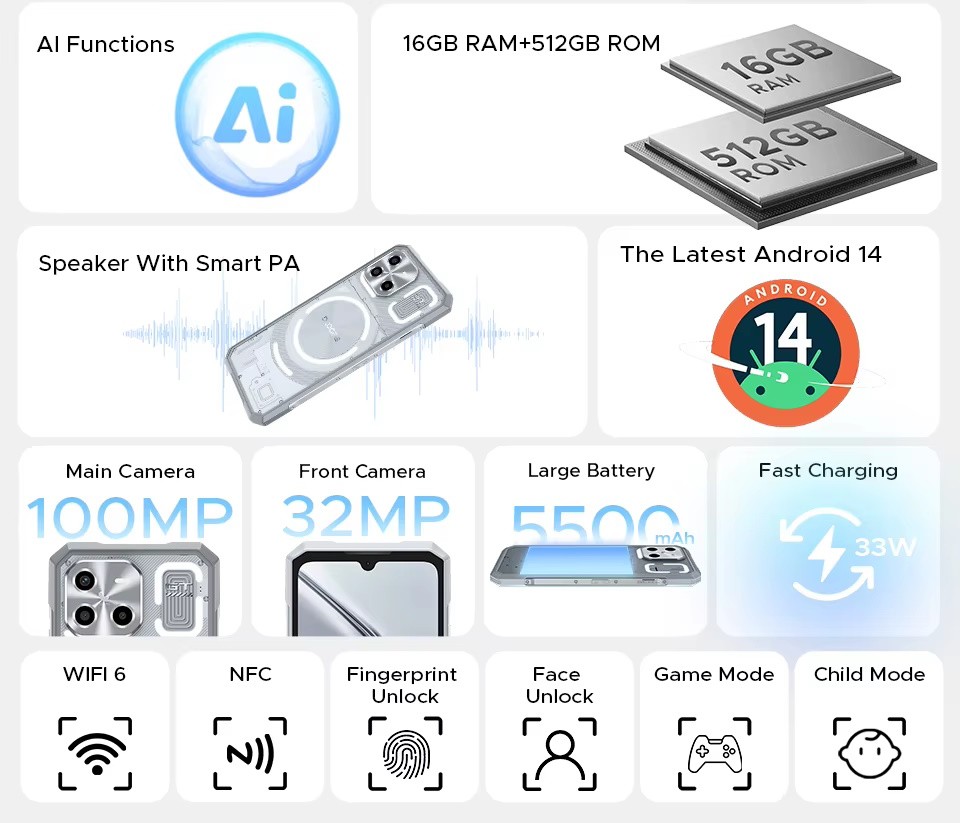 AI Functions

Ai

16GB RAM+512GB ROM

16GB RAM

512GB ROM

Speaker With Smart PA

The Latest Android 14

ANDROID 14

Main Camera

100MP

Front Camera

32MP

Large Battery

5500 mAh

Fast Charging

33W

WIFI 6

NFC

Fingerprint Unlock

Face Unlock

Game Mode

Child Mode